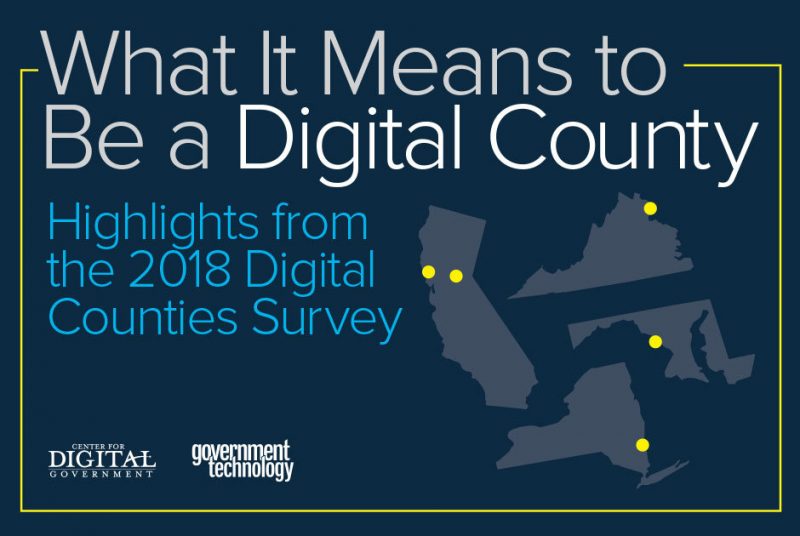 What It Means to Be a Digital County

Highlights from the 2018 Digital Counties Survey

CENTER FOR DIGITAL GOVERNMENT

government technology